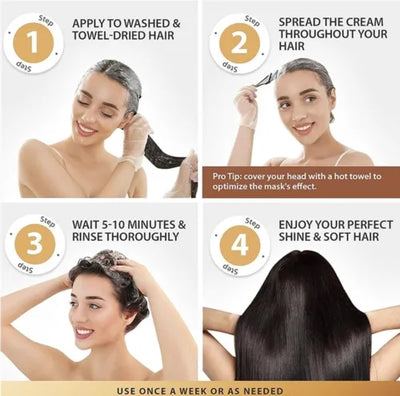 Step
1
Step

APPLY TO WASHED & TOWEL-DRIED HAIR

Step
2
Step

SPREAD THE CREAM THROUGHOUT YOUR HAIR

Pro Tip: cover your head with a hot towel to optimize the mask's effect.

Step
3
Step

WAIT 5-10 MINUTES & RINSE THOROUGHLY

Step
4
Step

ENJOY YOUR PERFECT SHINE & SOFT HAIR

USE ONCE A WEEK OR AS NEEDED