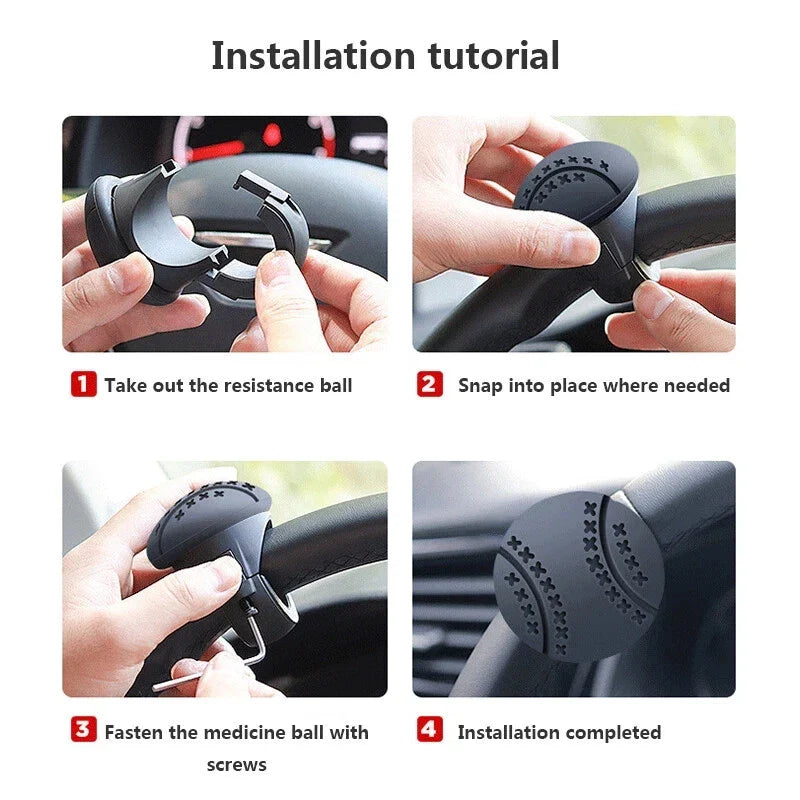 Installation tutorial

1 Take out the resistance ball

2 Snap into place where needed

3 Fasten the medicine ball with screws

4 Installation completed