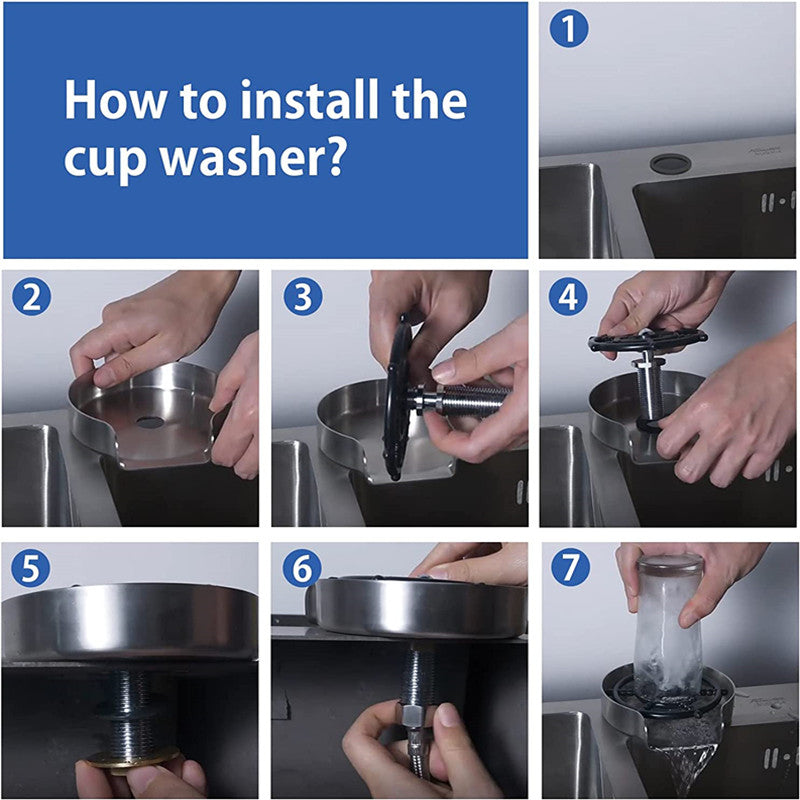 How to install the cup washer?

1

2

3

4

5

6

7