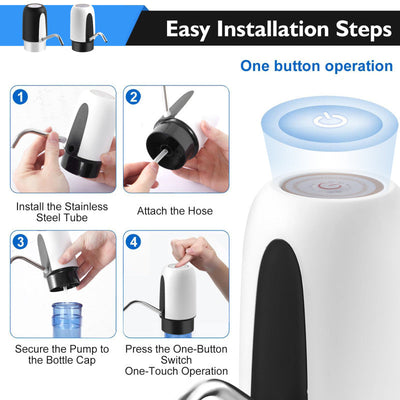 Easy Installation Steps

One button operation

1

Install the Stainless Steel Tube

2

Attach the Hose

3

Secure the Pump to the Bottle Cap

4

Press the One-Button Switch
One-Touch Operation