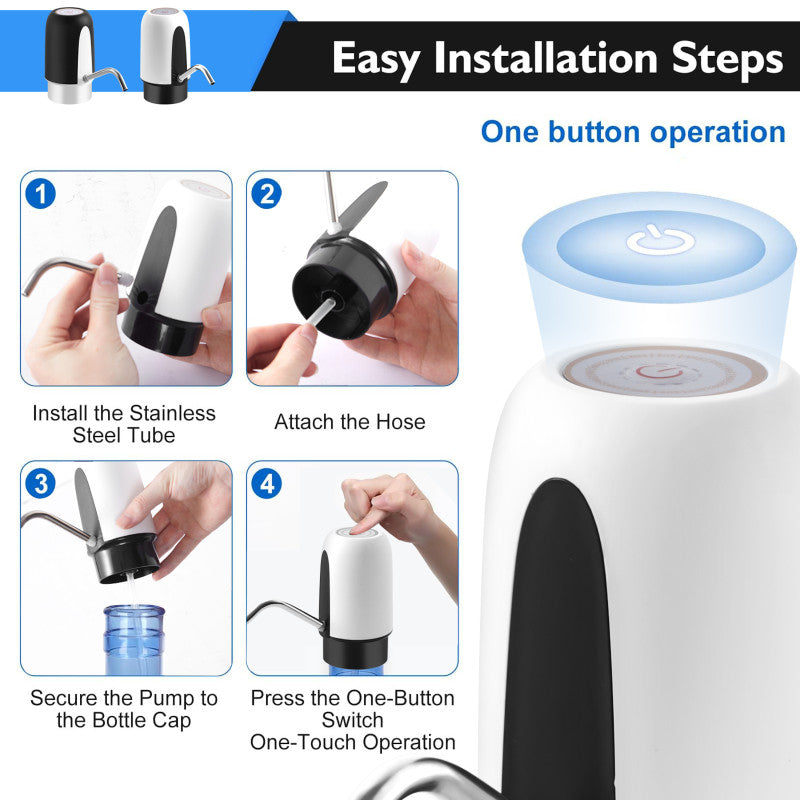 Easy Installation Steps

One button operation

1

Install the Stainless Steel Tube

2

Attach the Hose

3

Secure the Pump to the Bottle Cap

4

Press the One-Button Switch
One-Touch Operation